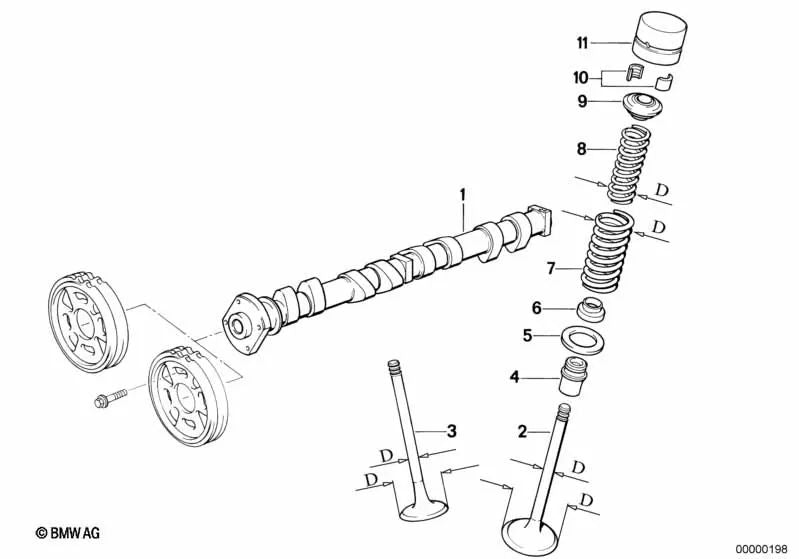 11
10
9
8
D
D
1
7
6
5
4
3
2
D
D
D
D
© BMW AG
00000198