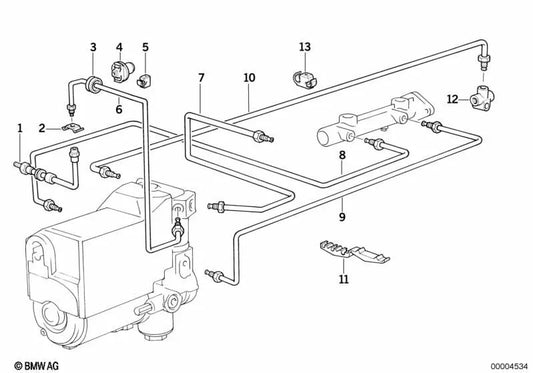 3
4
5
13
7
10
6
12
1
2
8
9
11
© BMW AG
00004534