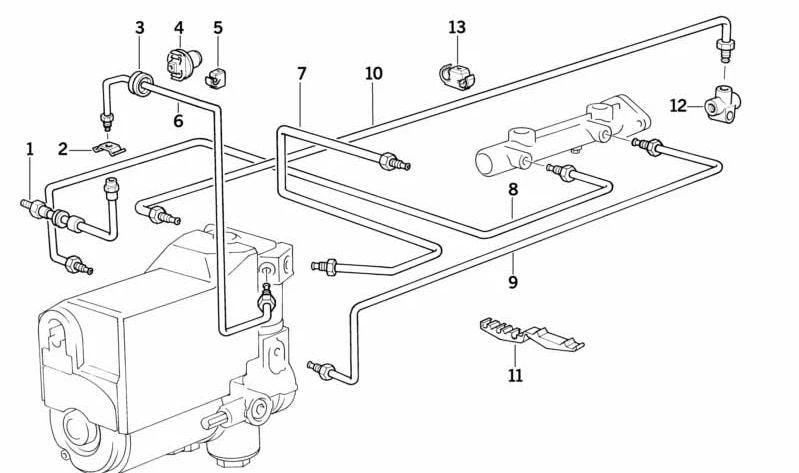 3
4
5
13
7
10
6
12
1
2
8
9
11