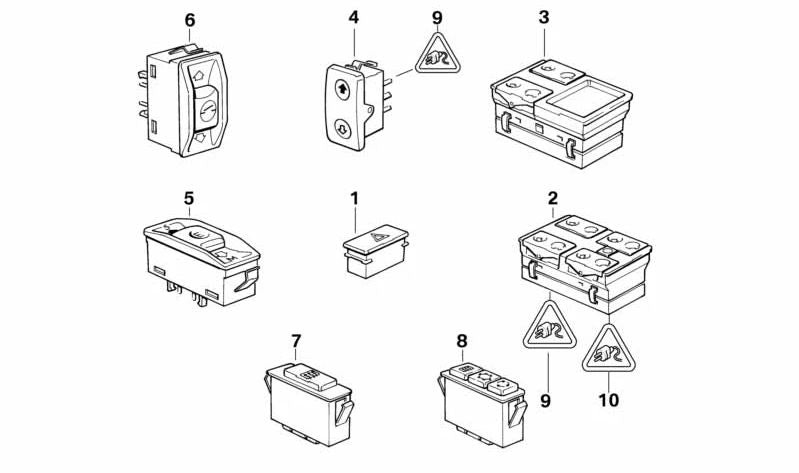 6
4
9
3
5
1
2
7
8
9
10