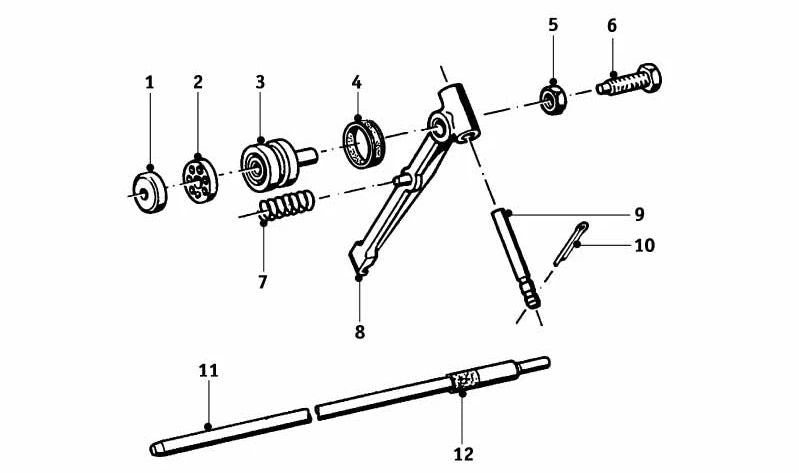 1
2
3
4
5
6
7
8
9
10
11
12