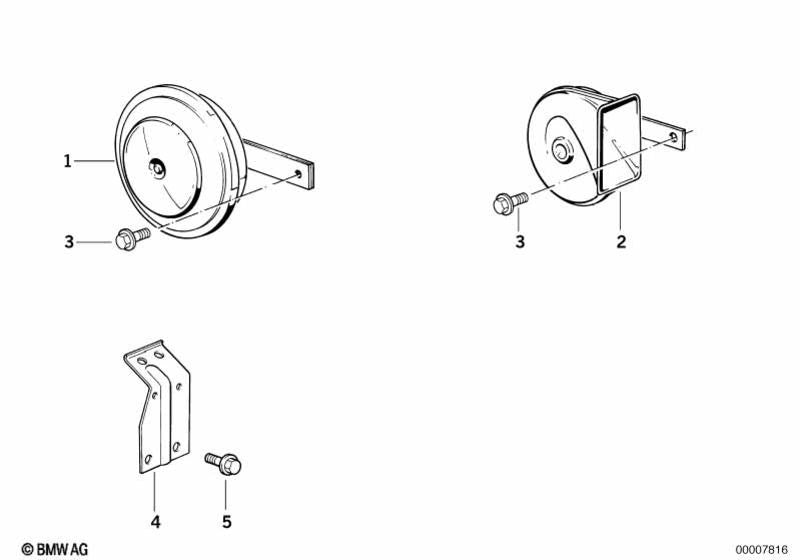 1
3
3
2
4
5
© BMW AG
00007816