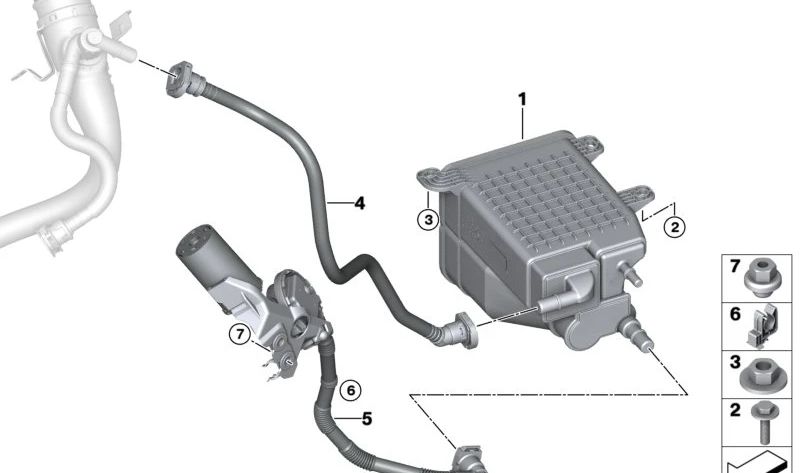 1
4
3
2
7
6
5
7
6
3
2