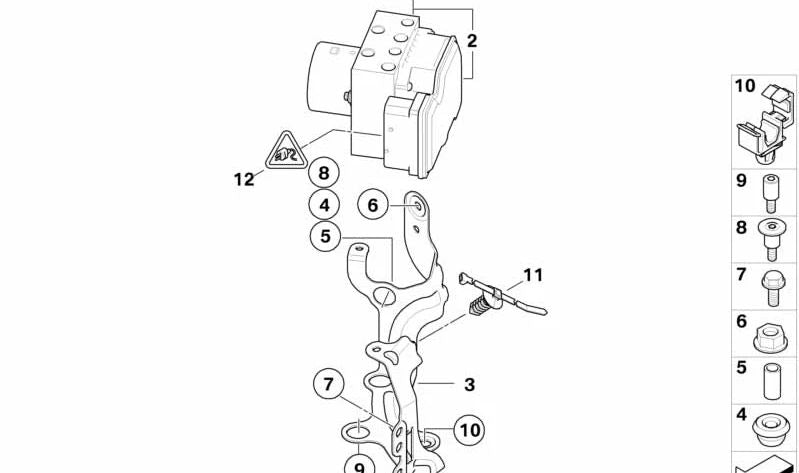 2
12
8
4
6
5
11
3
7
10
9
10
9
8
7
6
5
4