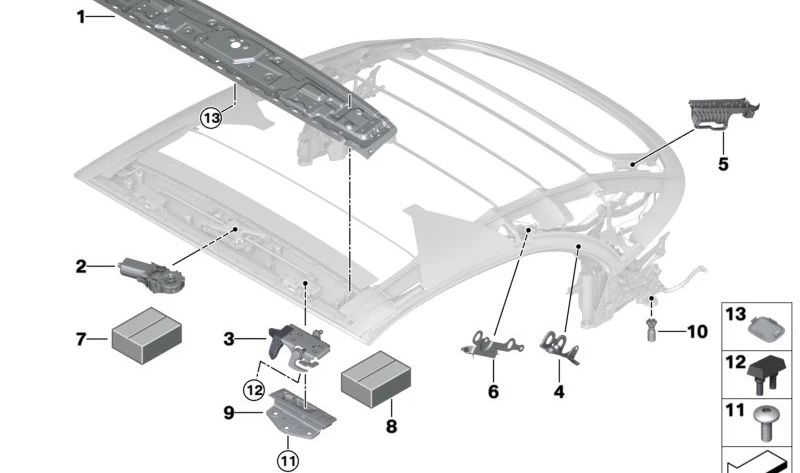 1
13
5
2
7
3
12
9
11
8
6
4
10
13
12
11