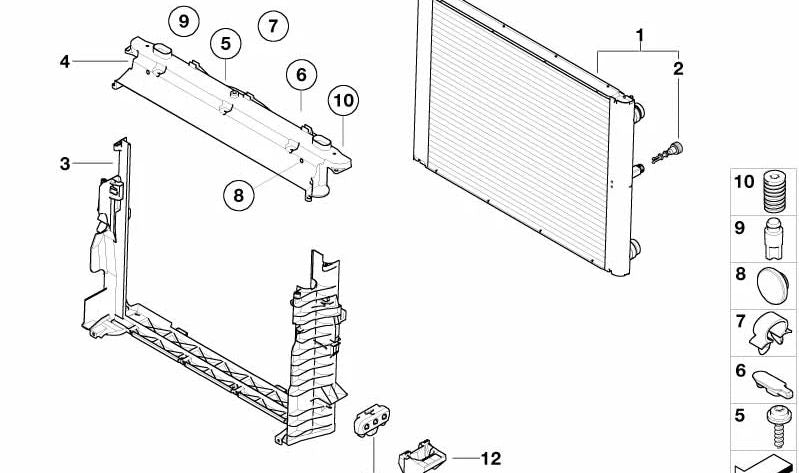 9
7
5
4
6
10
1
2
3
8
10
9
8
7
6
5
12