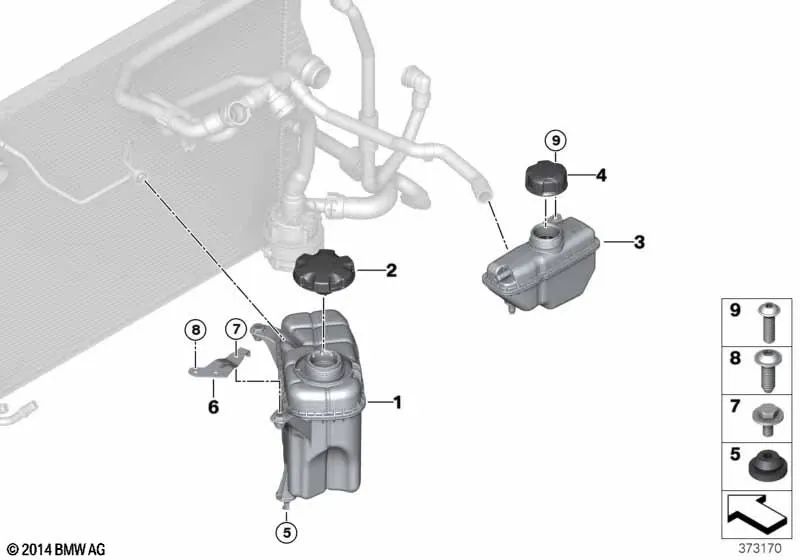 9
4
3
2
8
7
6
1
5
9
8
7
5
© 2014 BMW AG
373170