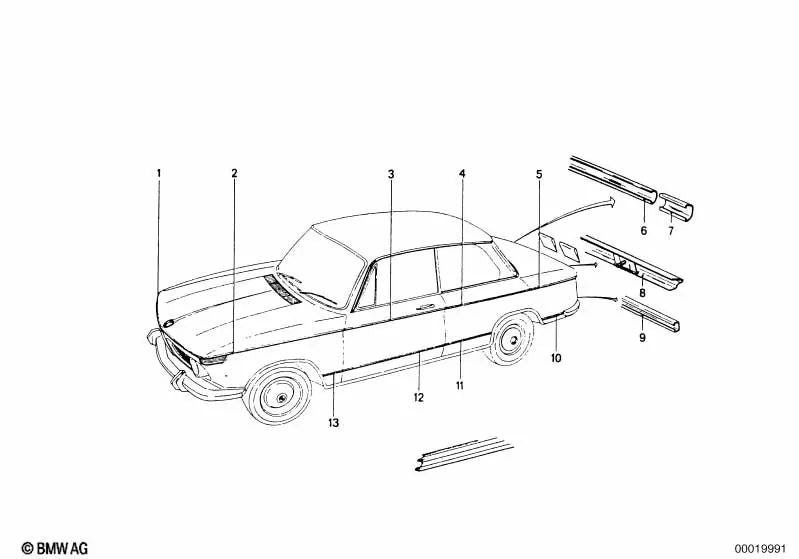 1
2
3
4
5
6
7
8
9
10
11
12
13

© BMW AG

00019991