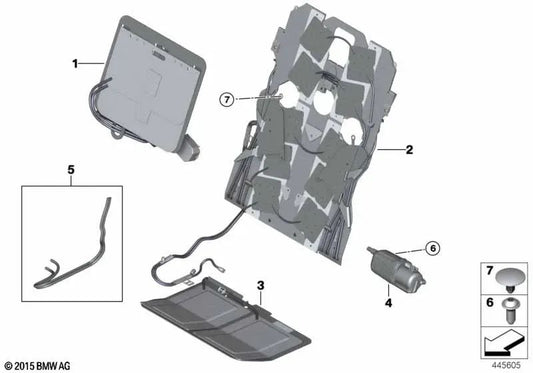 1

7

2

5

6

3

4

7

6

© 2015 BMW AG

445605