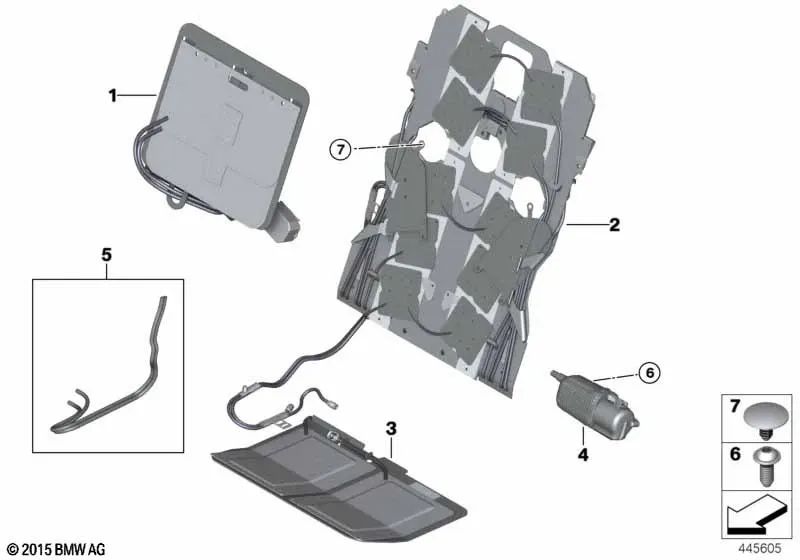 1
7
2
5
6
3
4
7
6
© 2015 BMW AG
445605