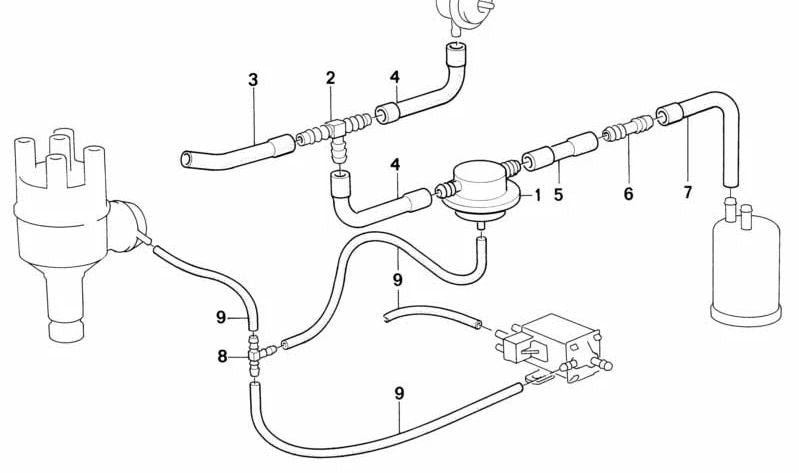 3
2
4
4
1
5
6
7
9
9
9
8
9