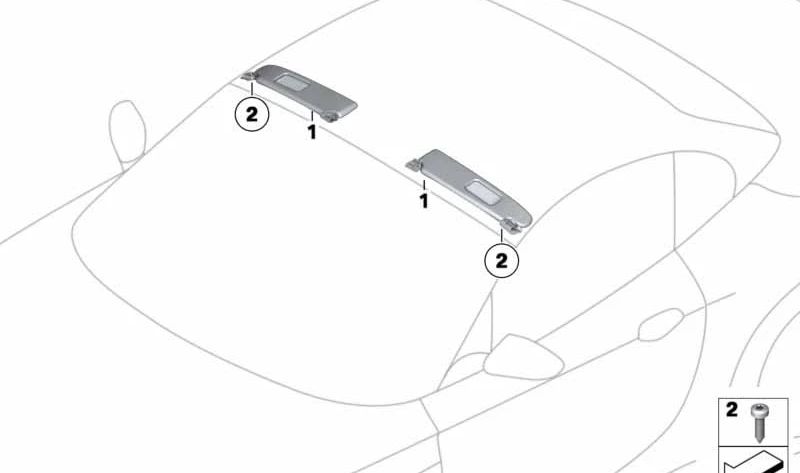 2
1
1
2
2