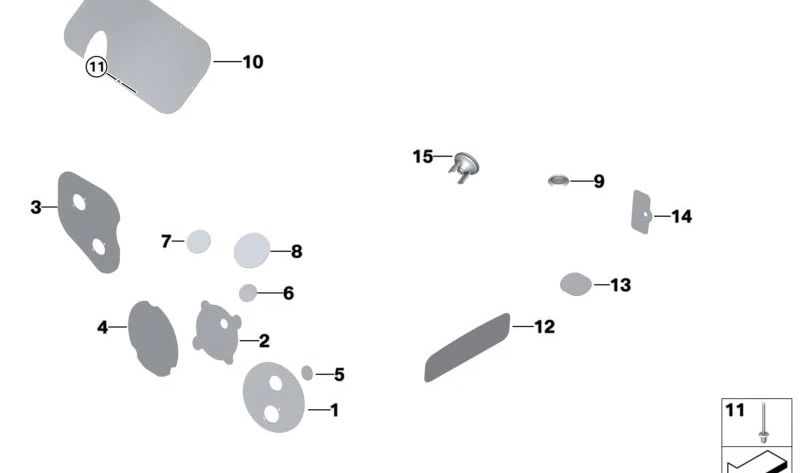 11
10
15
9
3
14
7
8
6
13
4
2
12
5
1
11