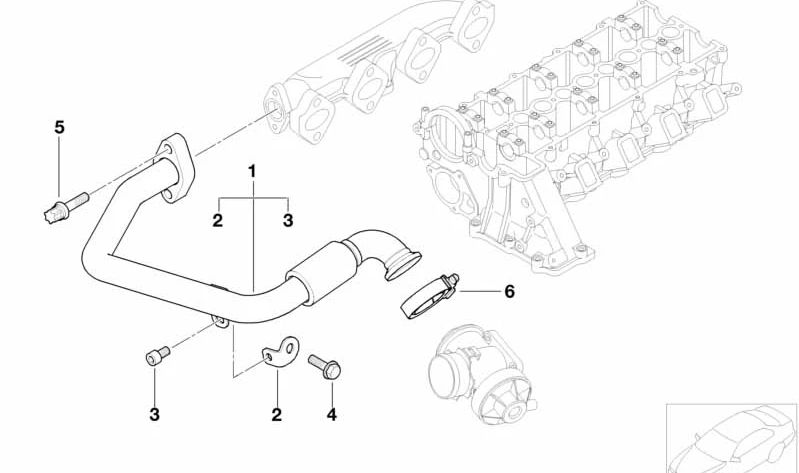 5
1
2
3
6
3
2
4