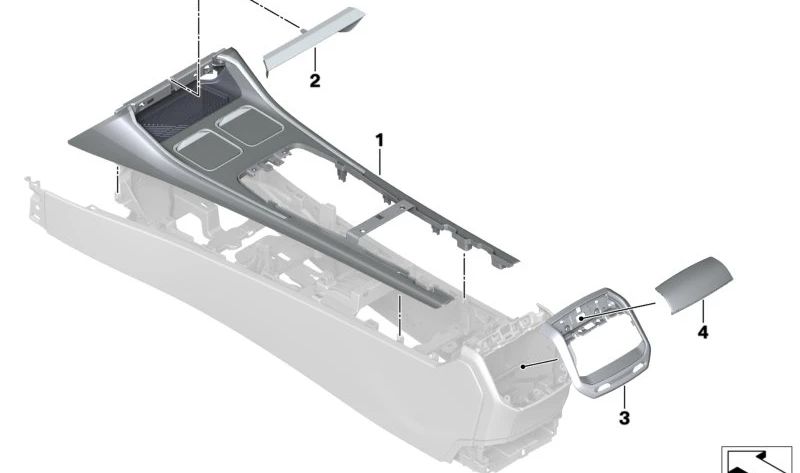 2
1
4
3