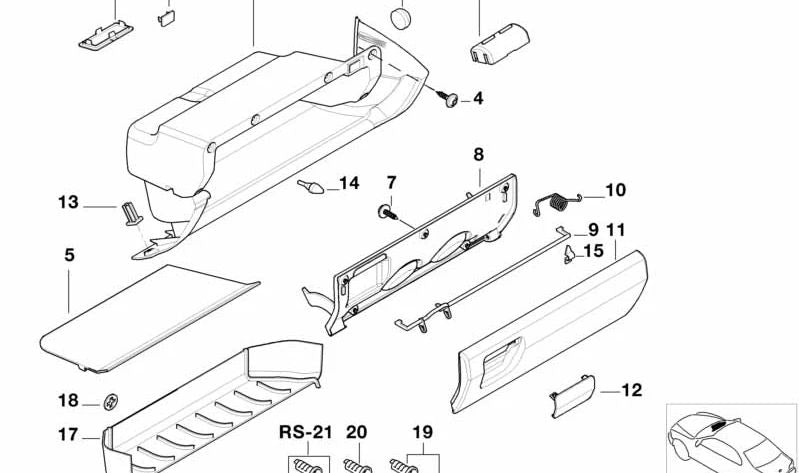 4
8
14
7
10
13
9
11
15
5
12
18
17
RS-21
20
19