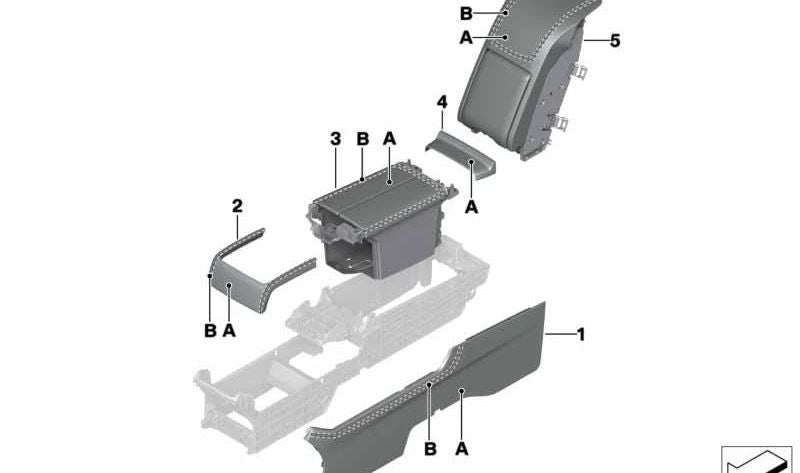 B
A
5
4
3
B
A
A
2
B
A
1
B
A