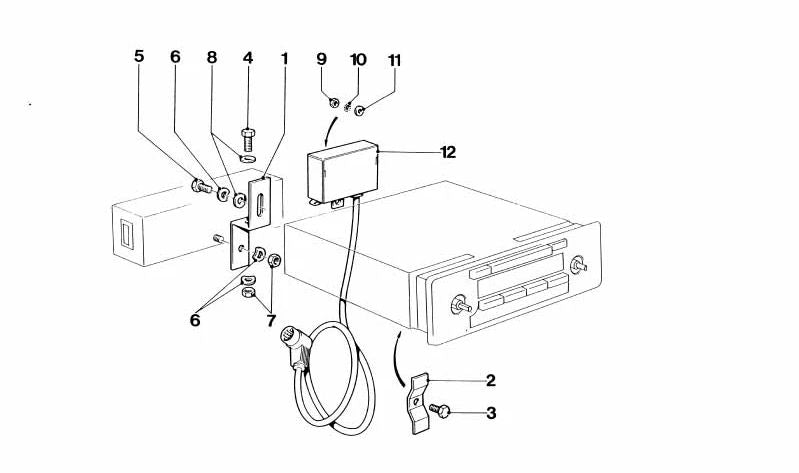 5
6
8
4
1
9
10
11
12
6
7
2
3