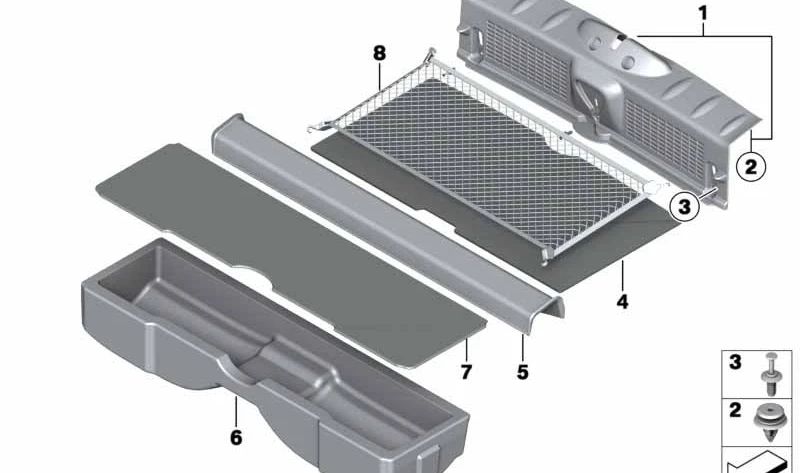 1
8
2
3
4
7
5
6
3
2