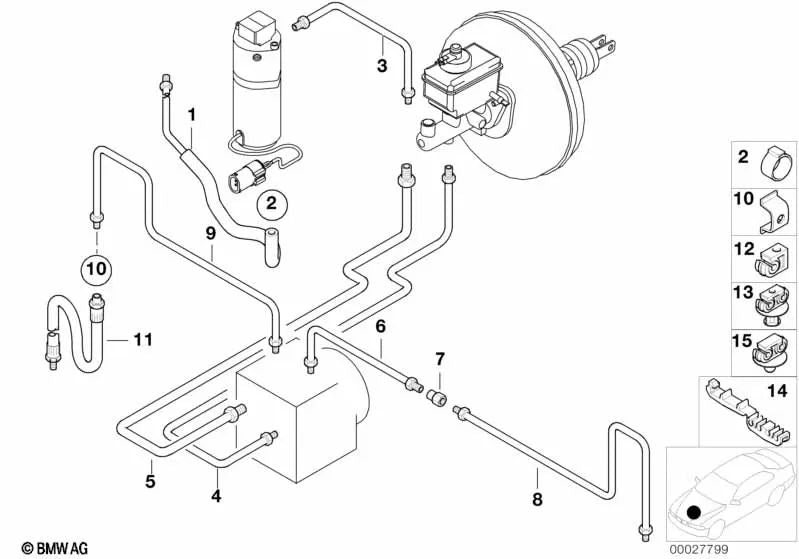 3
1
2
9
10
11
6
7
5
4
8
2
10
12
13
15
14
© BMW AG
00027799