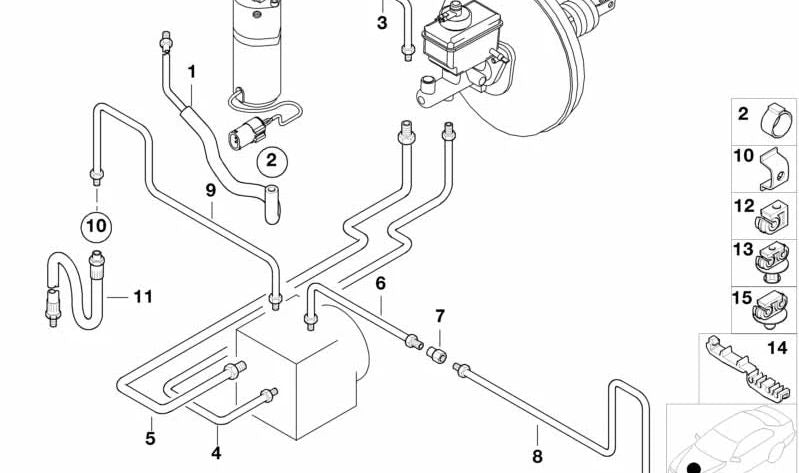 3
1
2
9
10
11
6
7
5
4
8
2
10
12
13
15
14