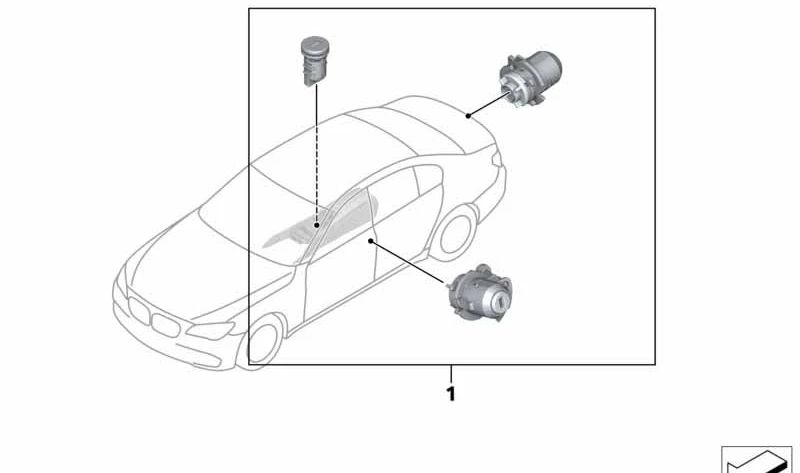 1