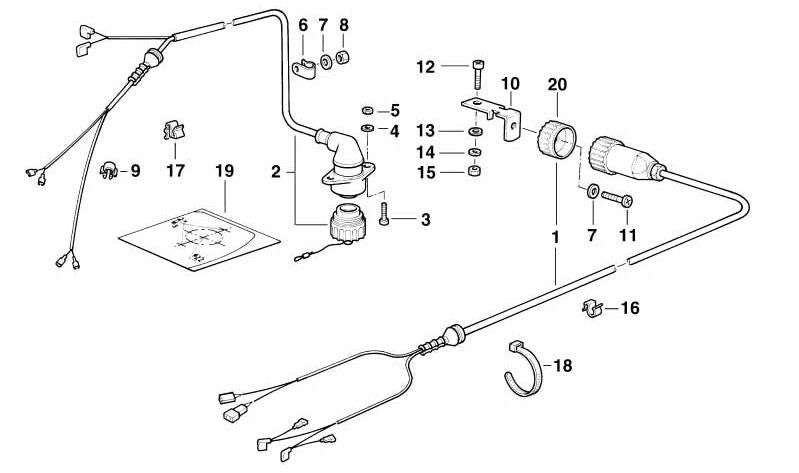 6
7
8
12
10
20
5
4
13
14
15
9
17
19
2
3
7
11
1
16
18