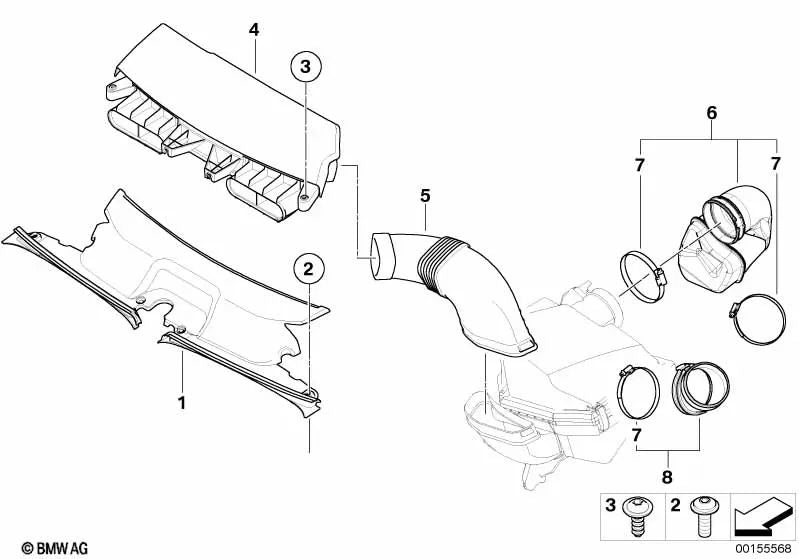 4
3
6
7
7
5
2
1
7
8
3
2
© BMW AG
00155568