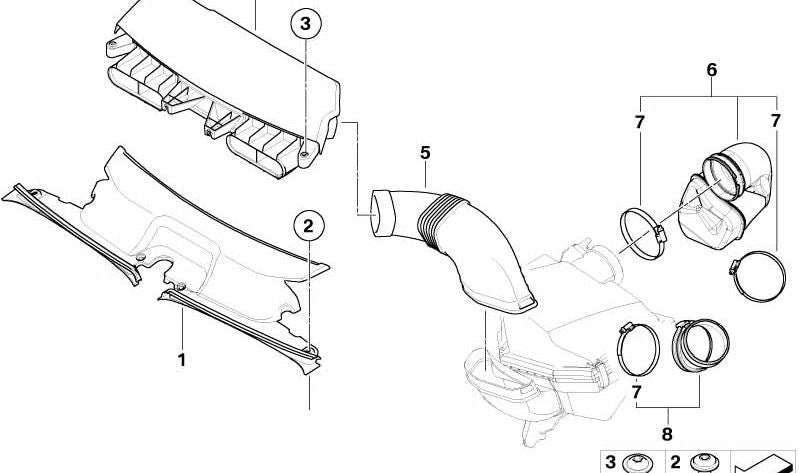 3
6
7
7
5
2
1
7
8
3 2