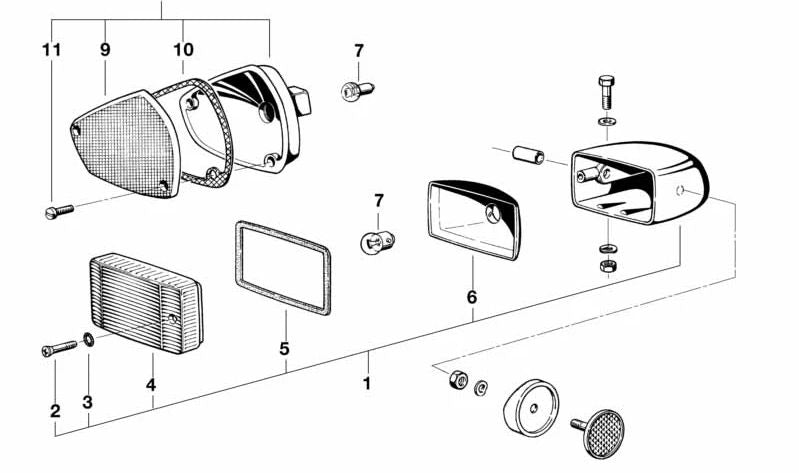 11
9
10
7
7
6
5
4
3
2
1