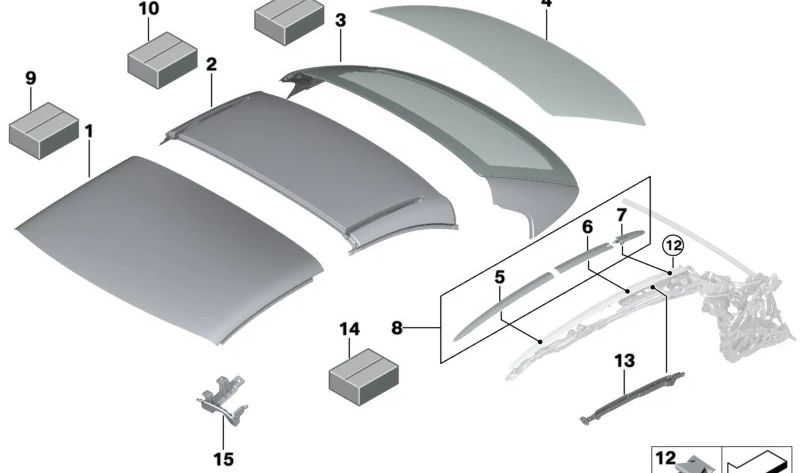 10
3
4
9
2
1
7
6
12
5
8
14
13
15
12