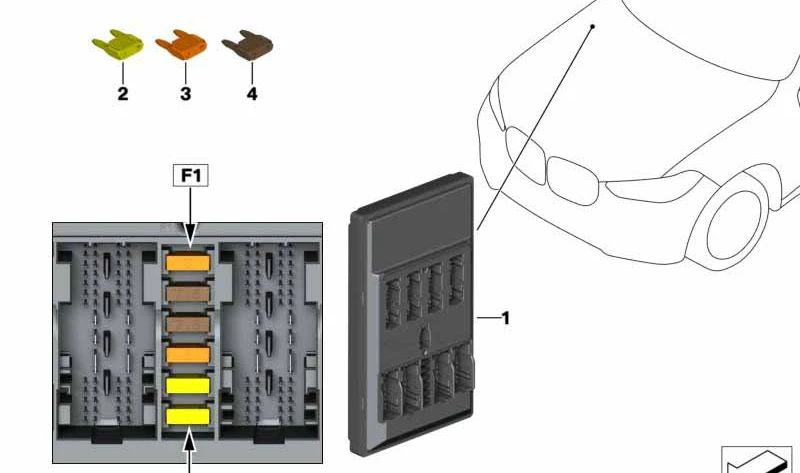 2
3
4
F1
1