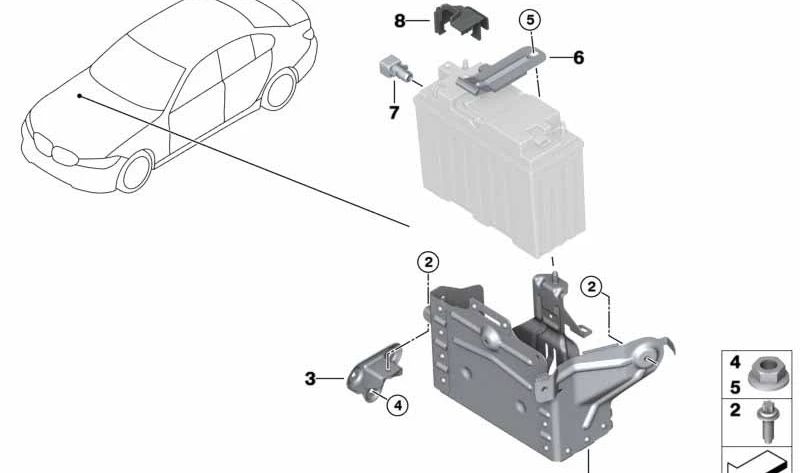 8
5
6
7
2
2
3
4
4
5
2