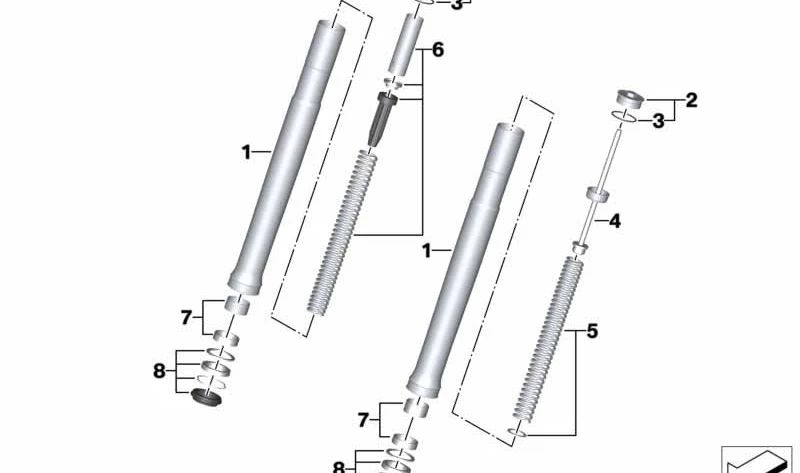 3
6
2
3
1
4
1
7
5
8
7
8