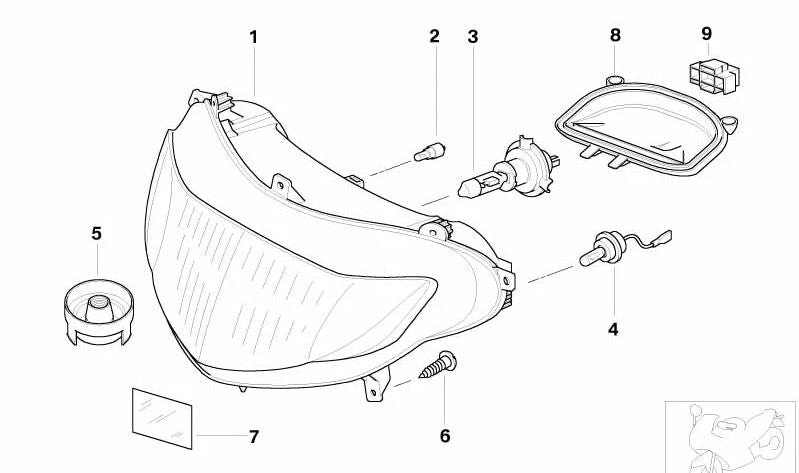 1
2
3
8
9
5
4
7
6