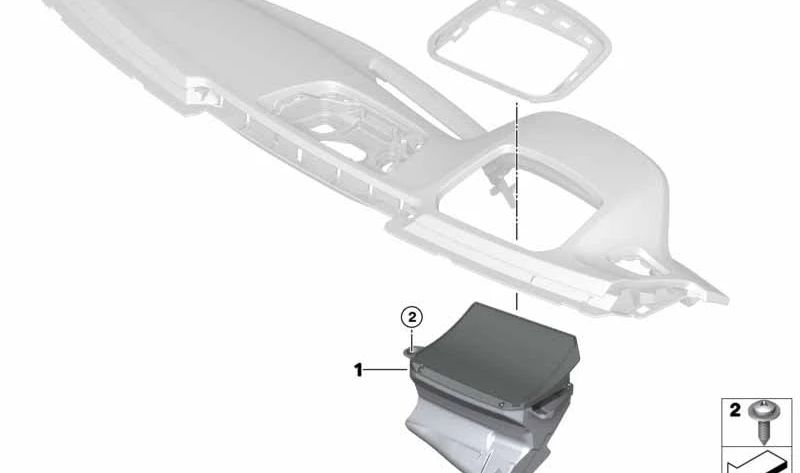 2
1
2