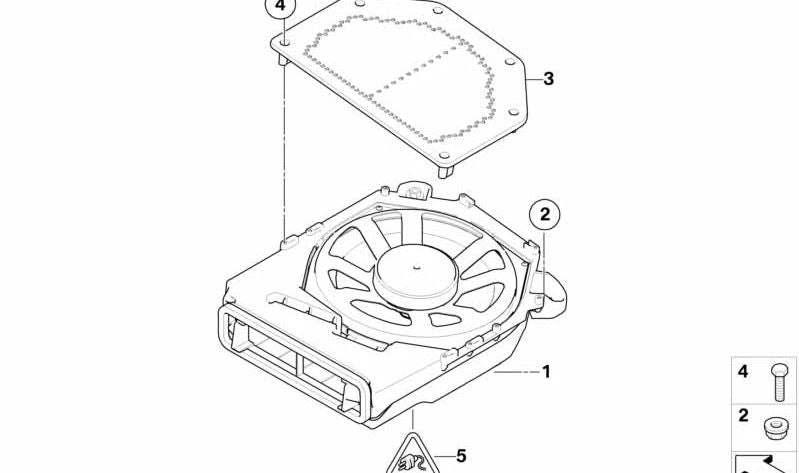 4
3
2
1
5
4
2