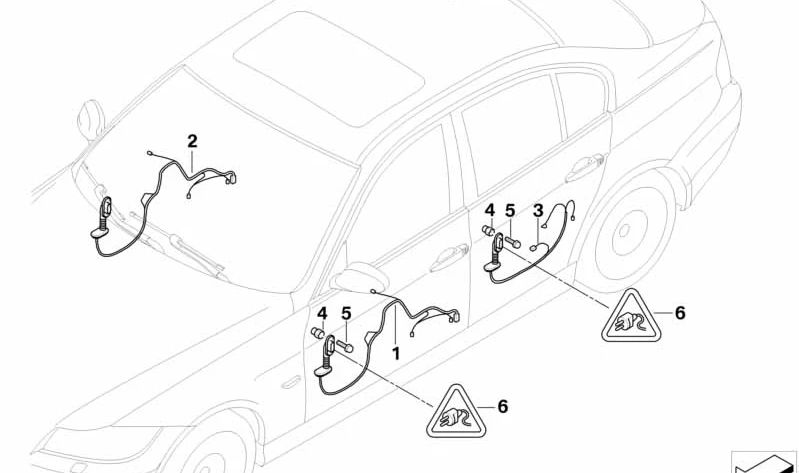 2
4 5 3
6
4 5
1
6