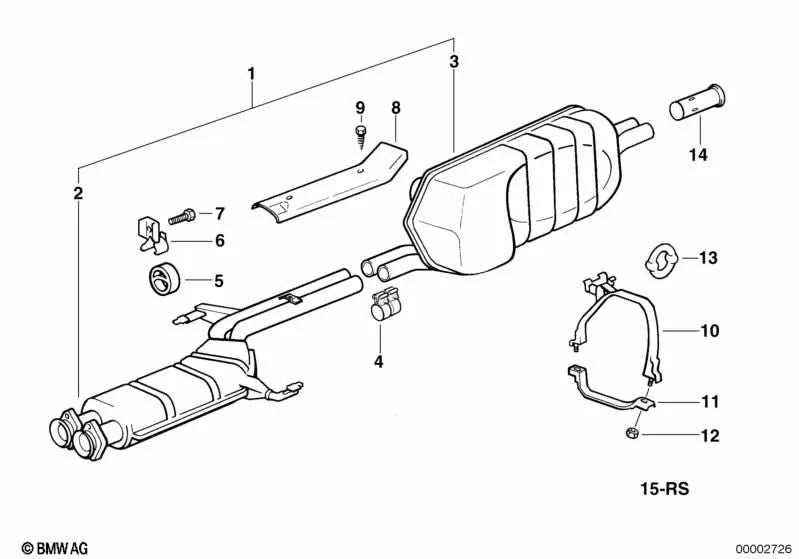 1
3
9
8
14
2
7
6
5
13
10
4
11
12
15-RS
© BMW AG
00002726