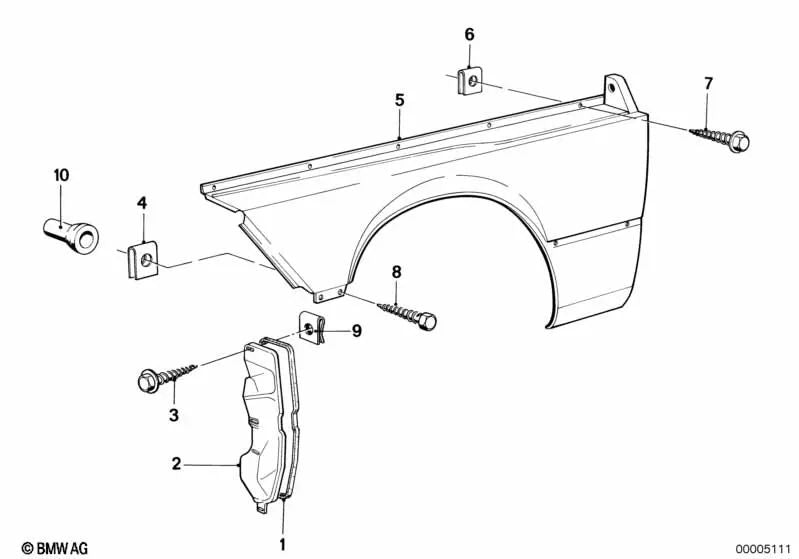 6
5
7
10
4
8
9
3
2
1
© BMW AG
00005111