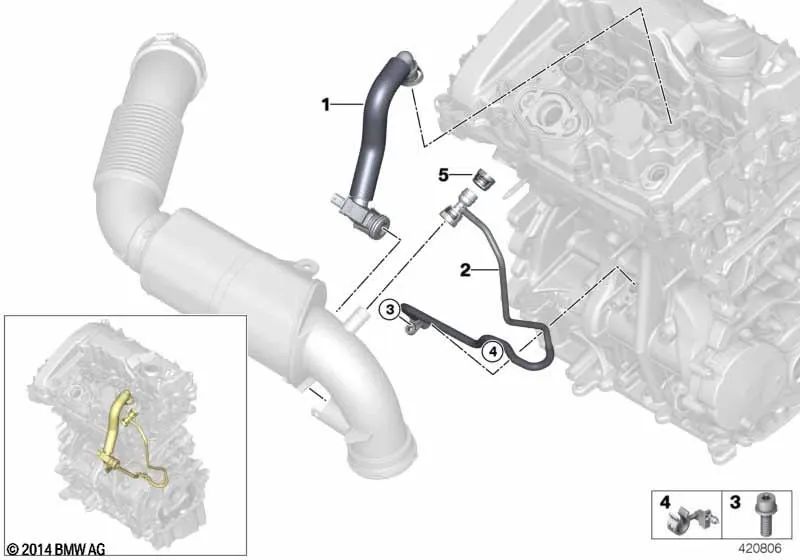 1
5
2
3
4
© 2014 BMW AG
4
3
420806