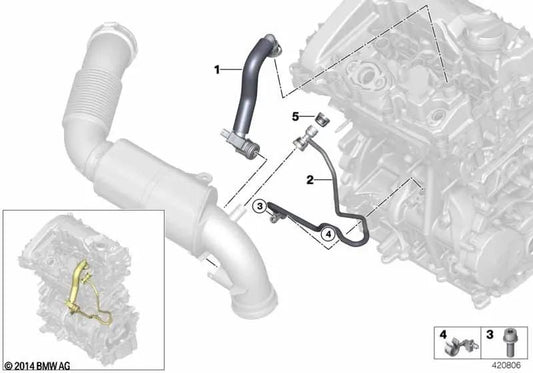 1
5
2
3
4
© 2014 BMW AG
4
3
420806