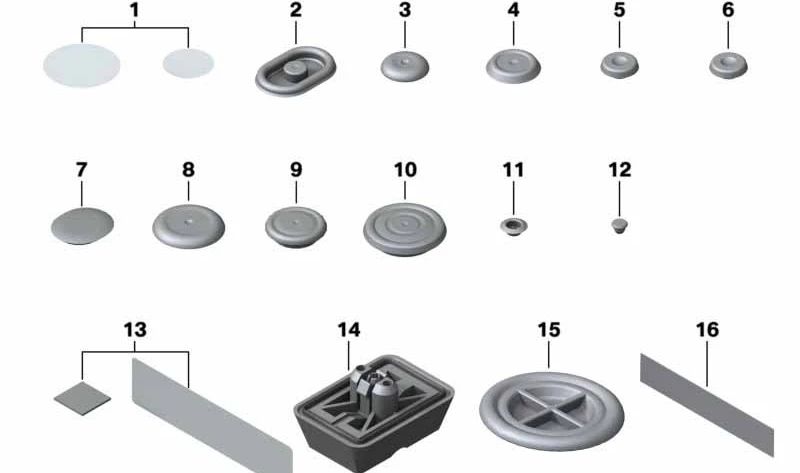 1 2 3 4 5 6

7 8 9 10 11 12

13 14 15 16