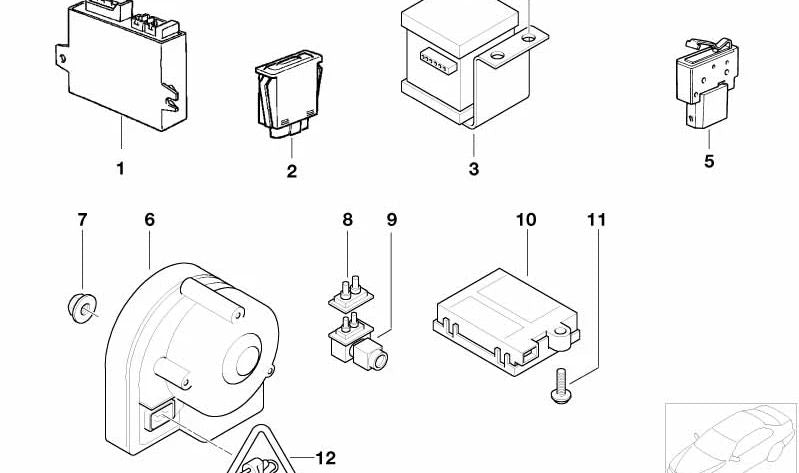 1
2
3
5
7
6
8
9
10
11
12