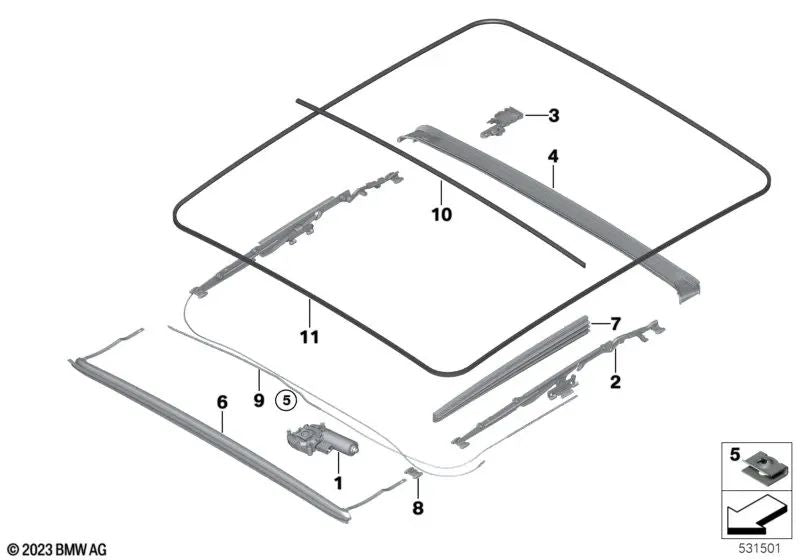 3
4
10
11
7
2
9
5
6
1
8
5
© 2023 BMW AG
531501