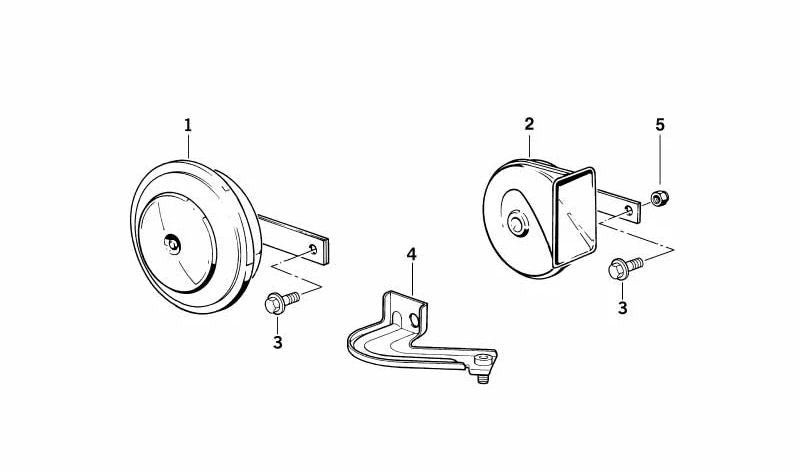 1
2
5
4
3
3