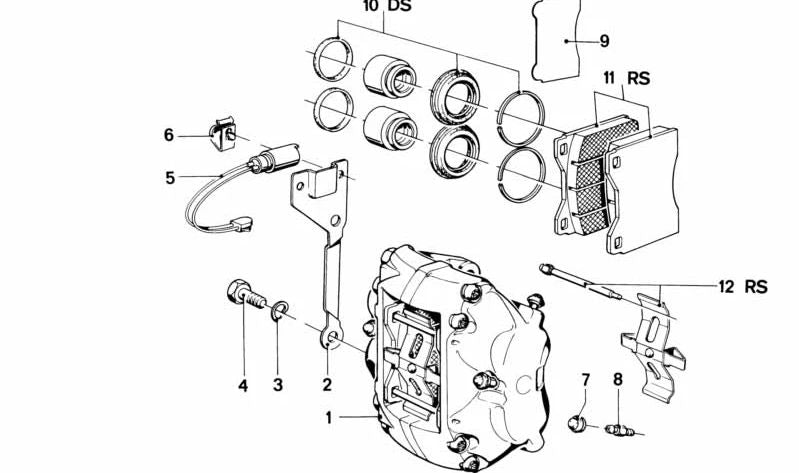 10 DS
9
11 RS
6
5
12 RS
4
3
2
7
8
1