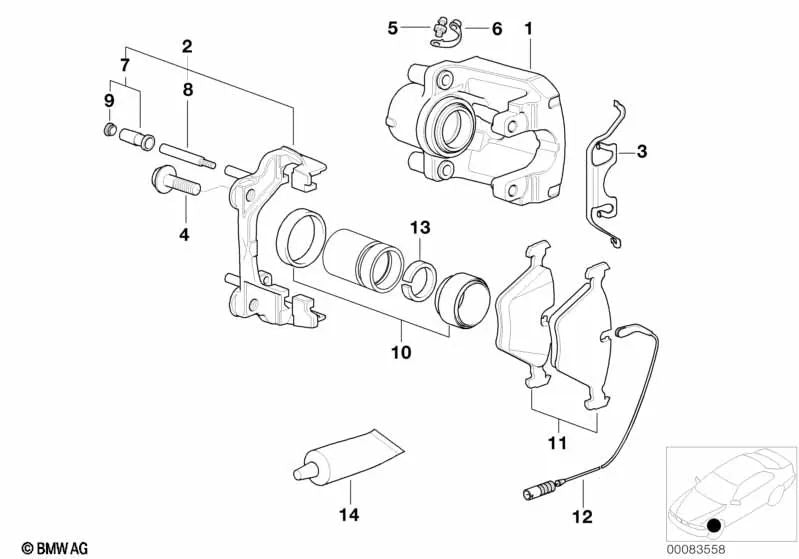 5
6
1
2
7
8
9
3
4
13
10
11
14
12
© BMW AG
00083558