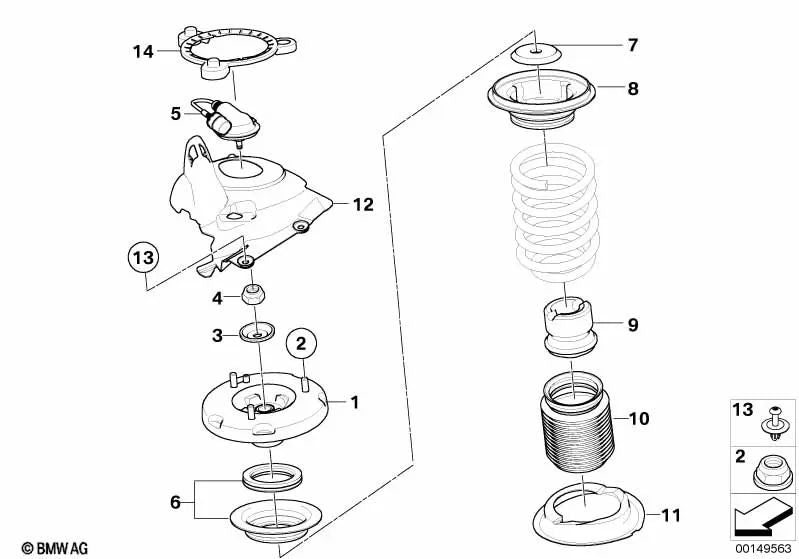 14
5
12
13
4
3
2
1
6
7
8
9
10
11
13
2
© BMW AG
00149563