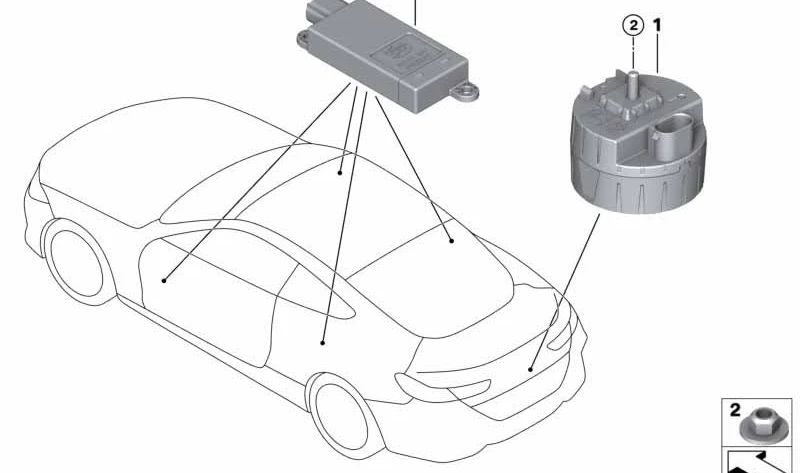 2
1
2